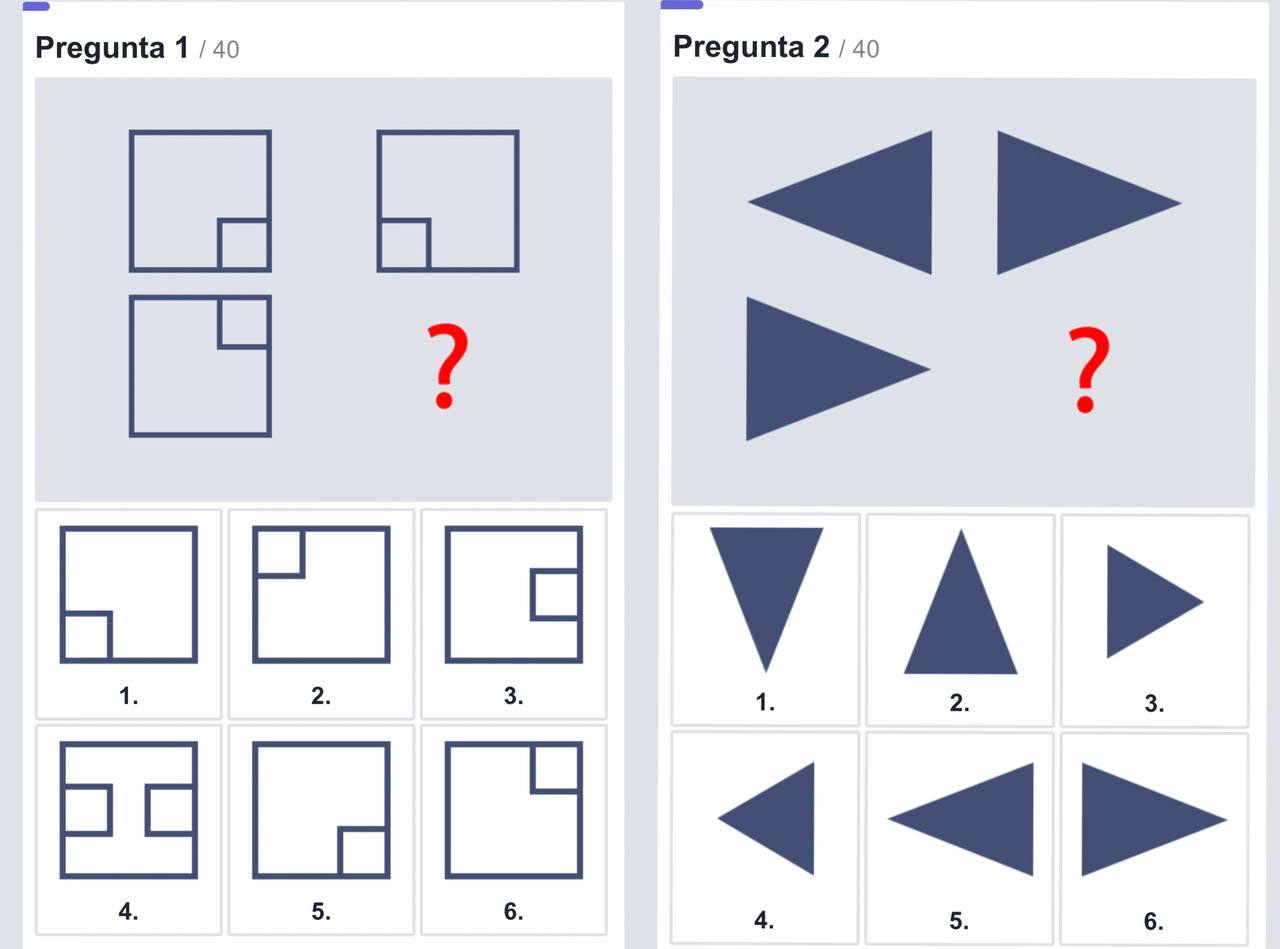 Pregunta 1 / 40

?

1.

2.

3.

4.

5.

6.

Pregunta 2 / 40

?

1.

2.

3.

4.

5.

6.